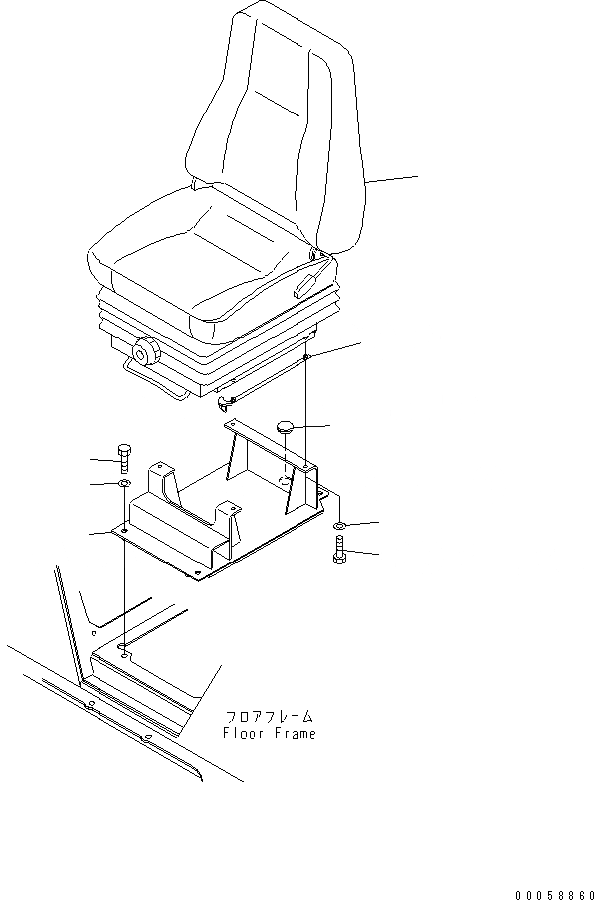 フロアフレーム
Floor Frame

00058860