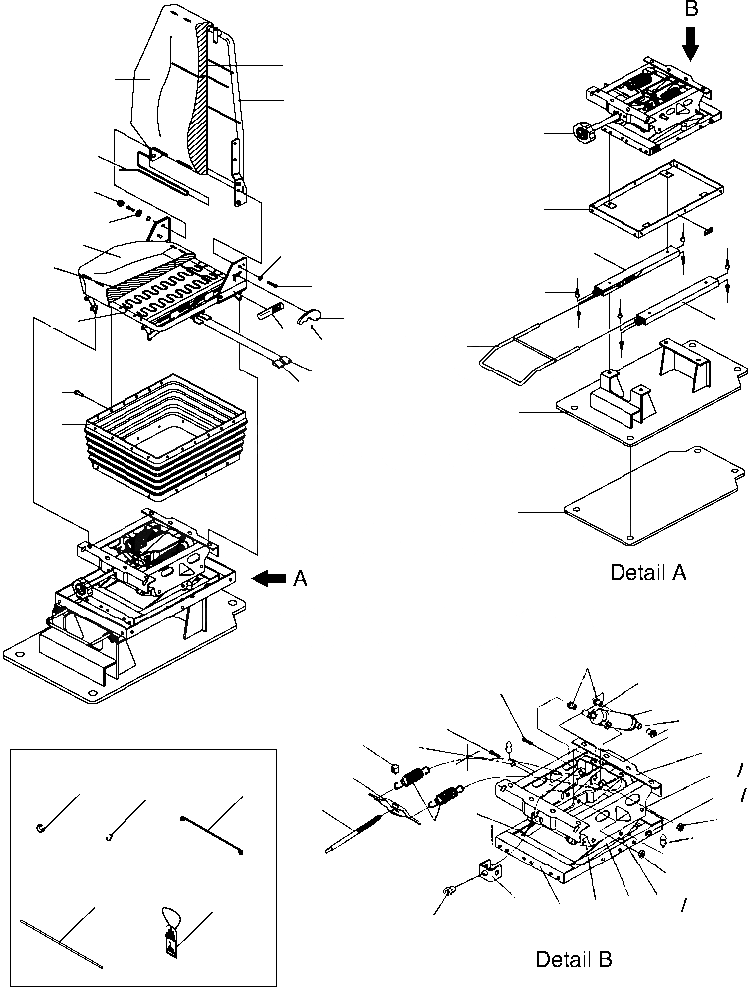 B

A

Detail A

Detail B