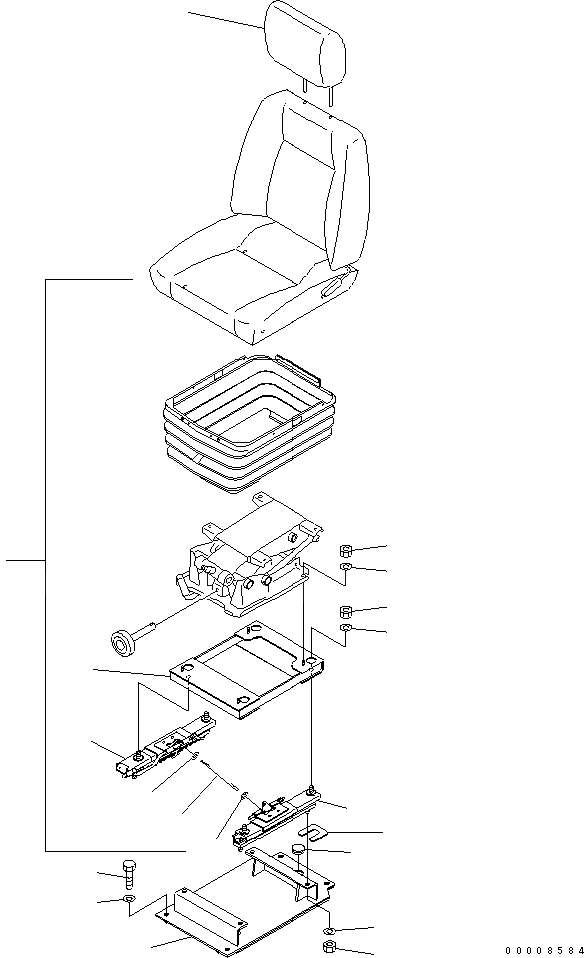 00008584