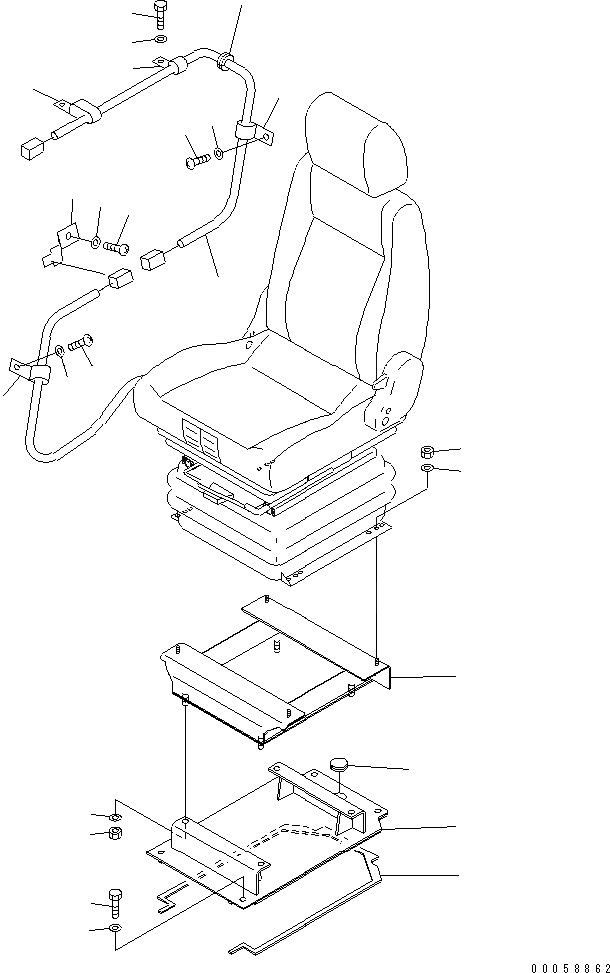 00058862