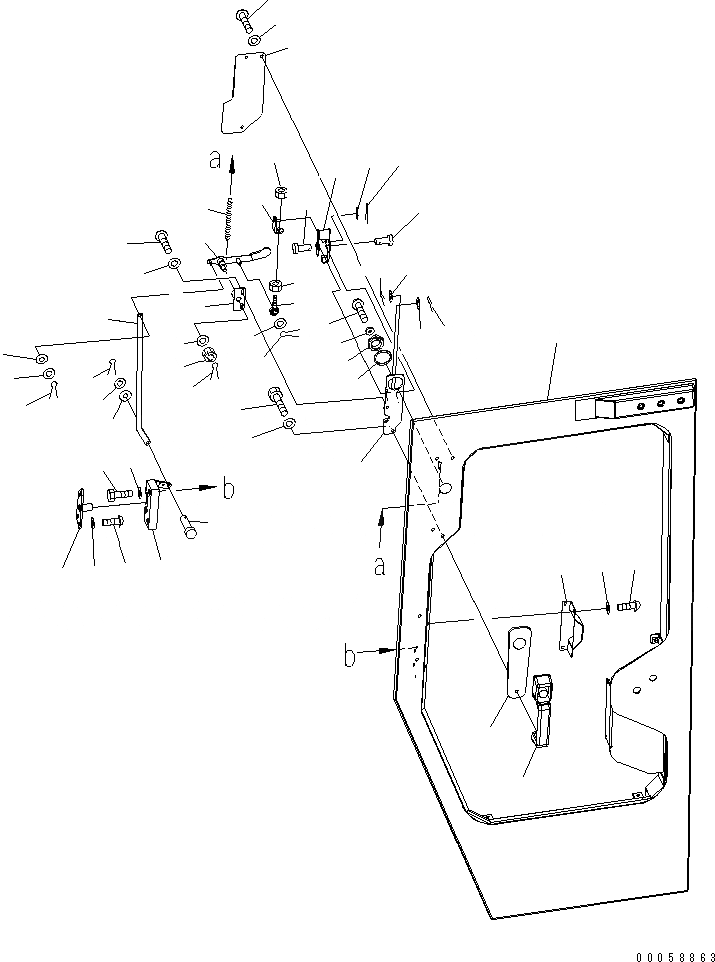 a
b
a
b
00058863