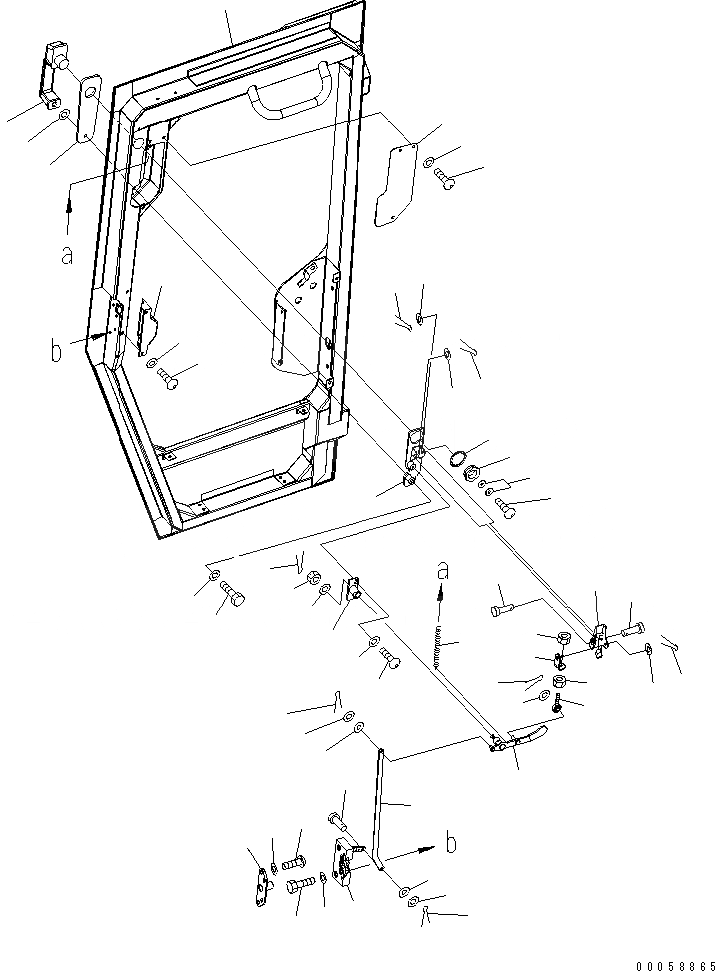 a

b

a

b

00058865