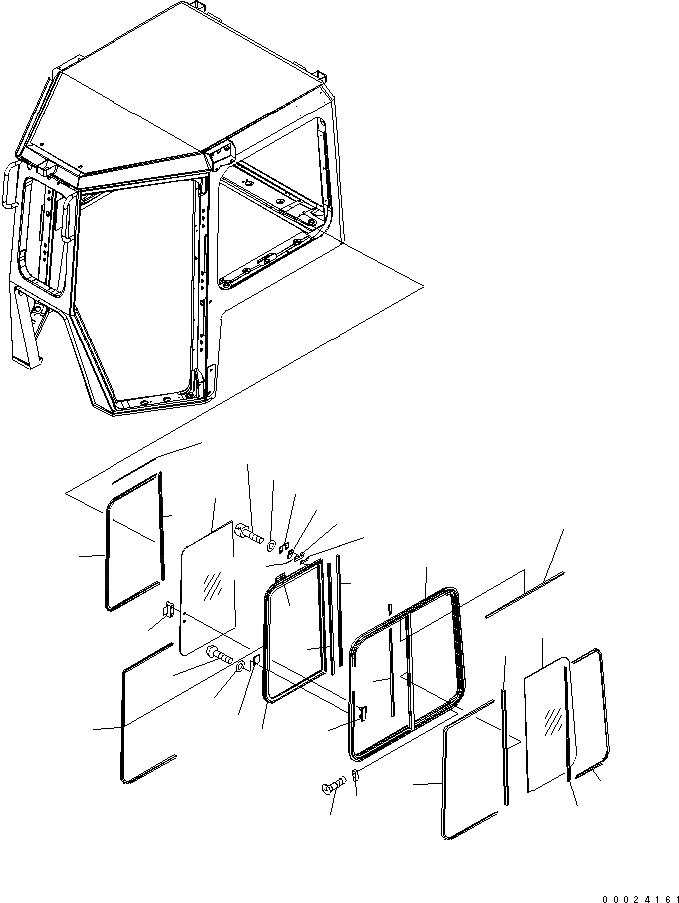 00024161