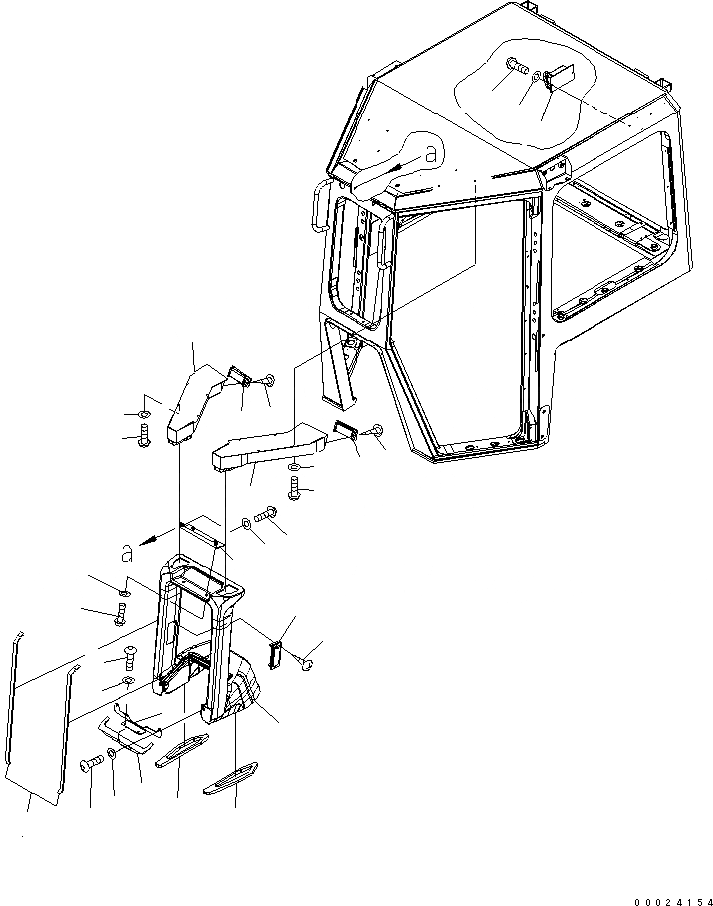 a

a

00024154