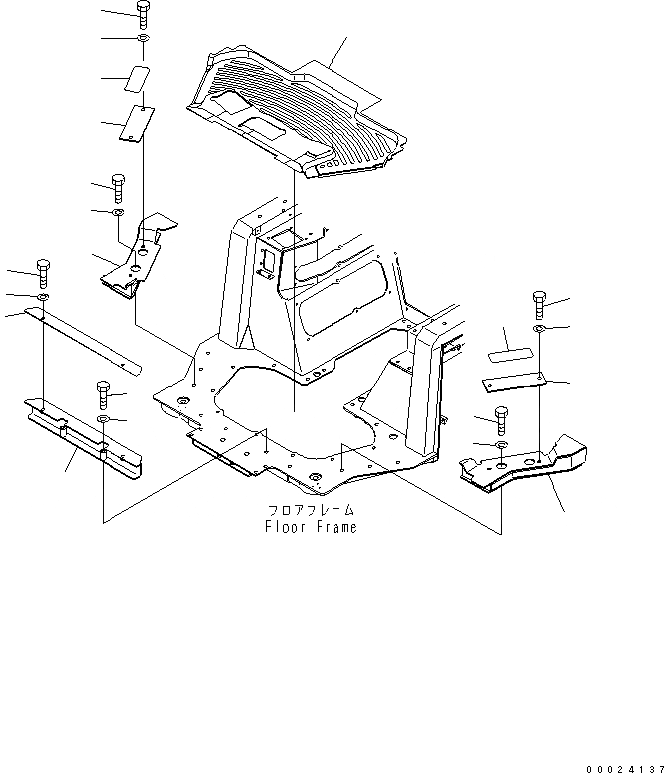 フロアフレーム
Floor Frame

00024137