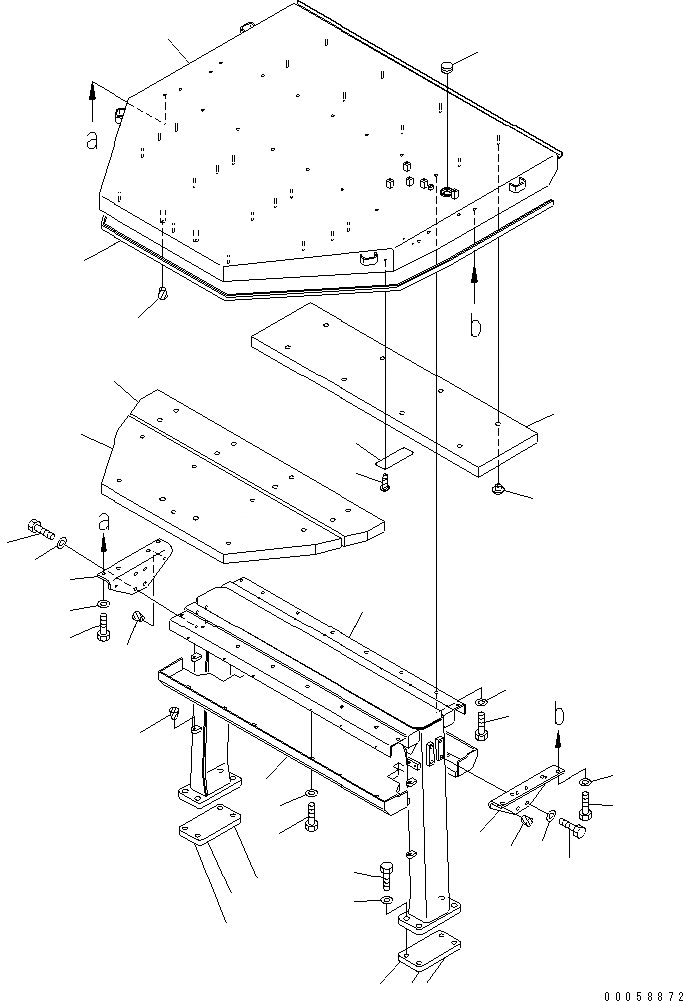 a
b
a
b
00058872