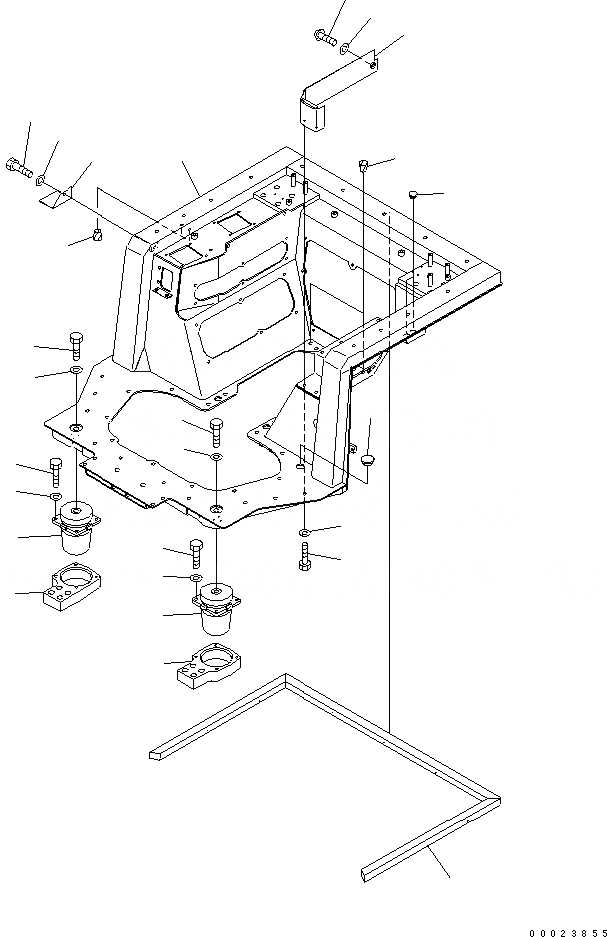 00023855