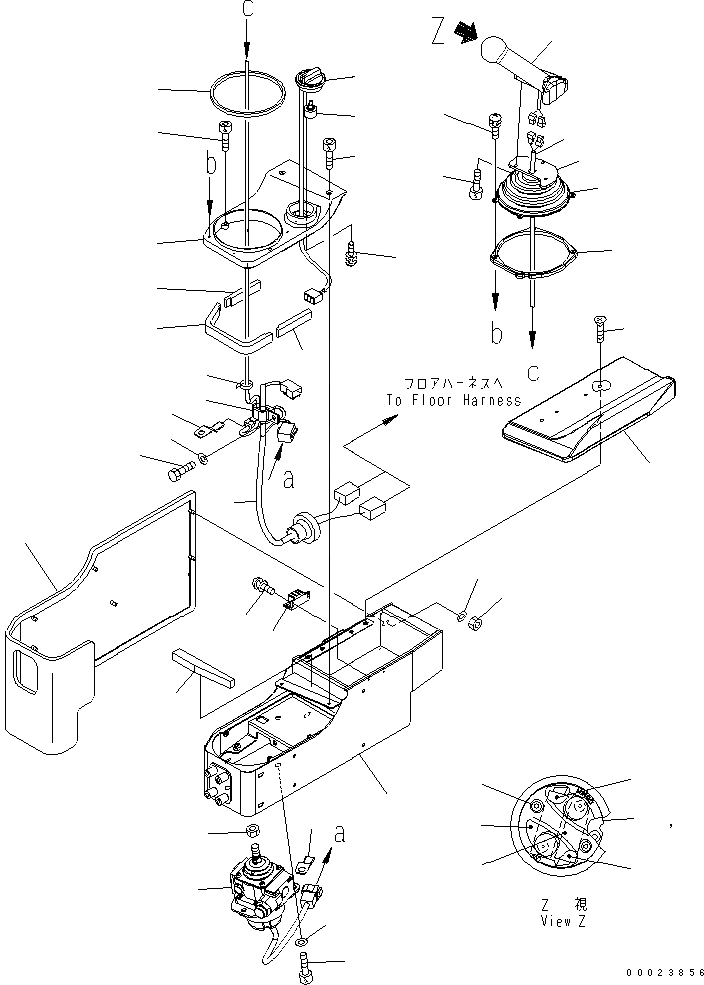 c
Z
b
b
c
フロアハーネスへ
To Floor Harness
a
a
Z 視
View Z
00023856