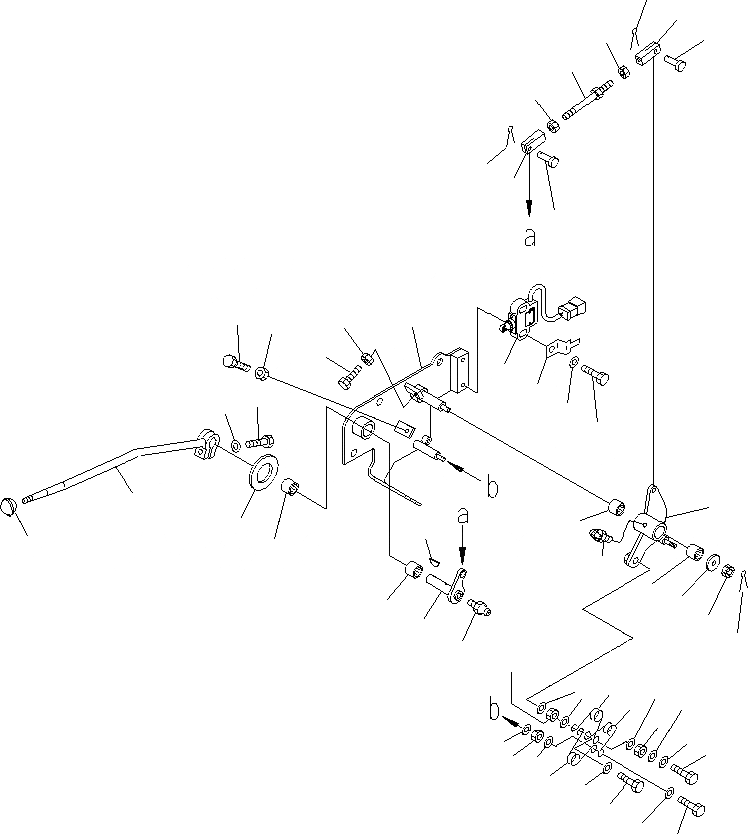 a
b
a
b