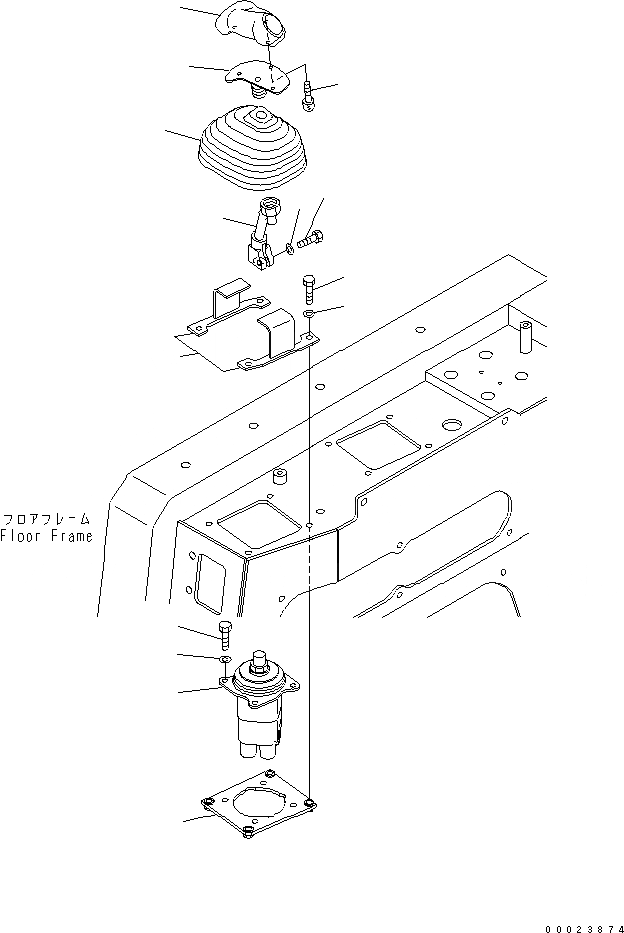 フロアフレーム
Floor Frame

00023874