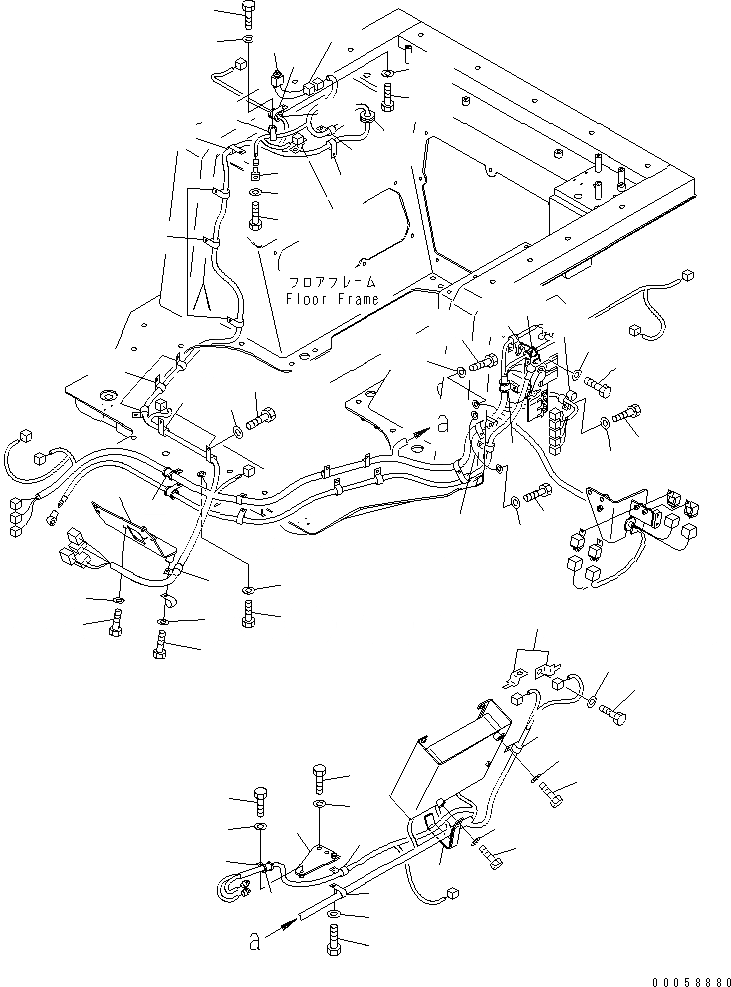 フロアフレーム
Floor Frame

a

a

00058880