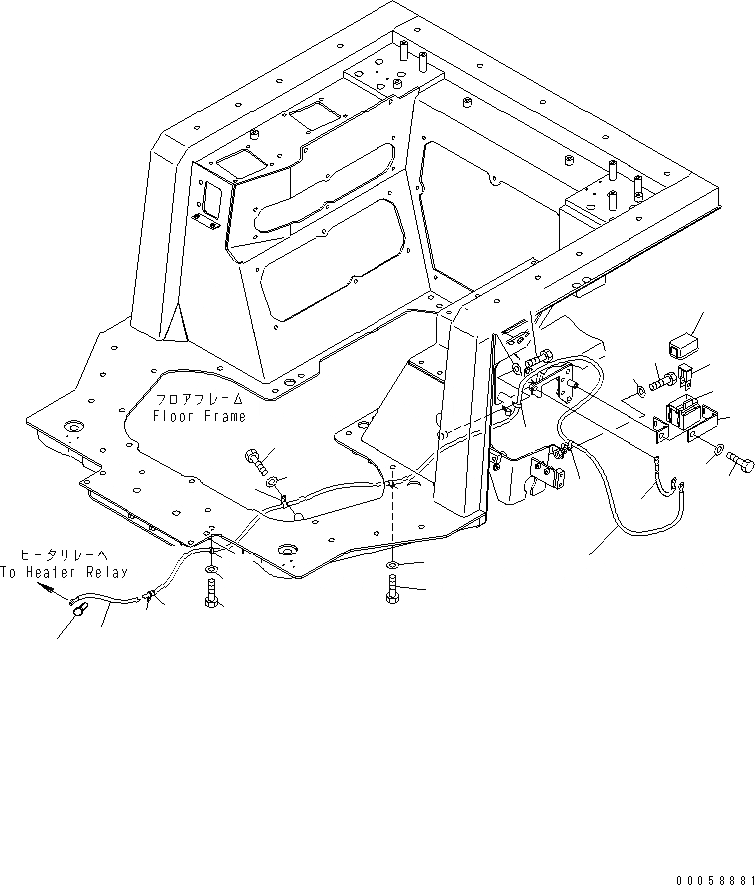 フロアフレーム
Floor Frame

ヒータリレーへ
To Heater Relay

00058881