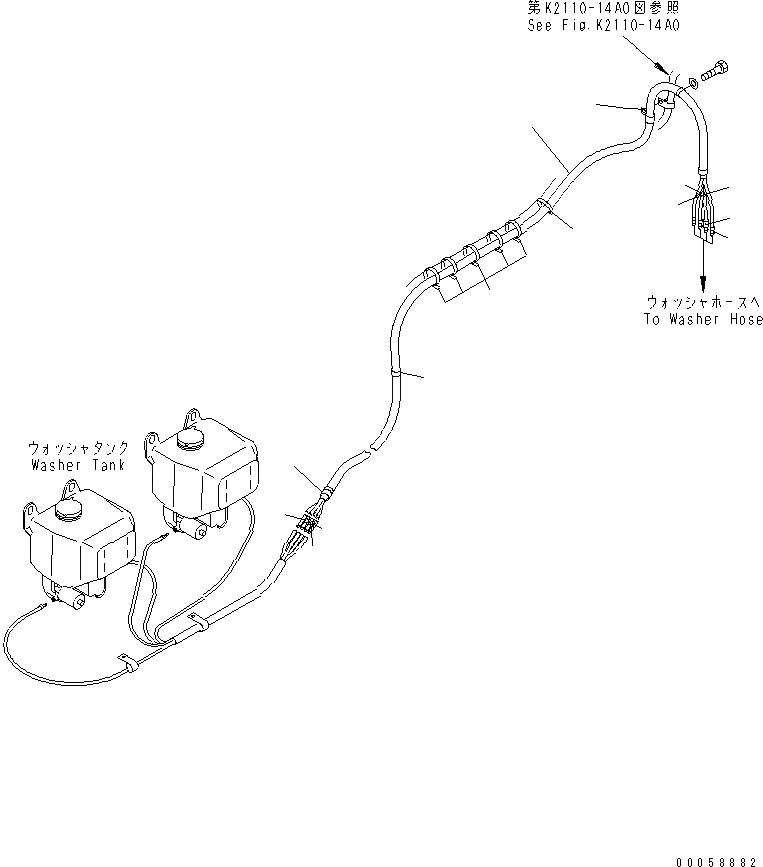 第K2110-14A0図参照
See Fig.K2110-14A0

ウォッシャホースへ
To Washer Hose

ウォッシャタンク
Washer Tank

00058882