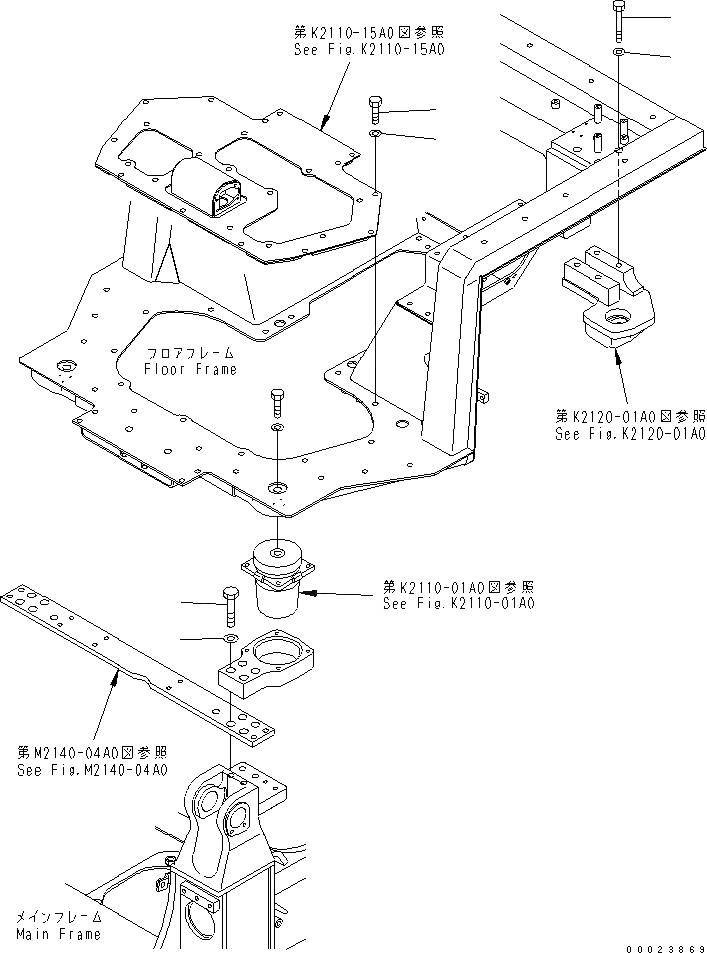 第K2110-15A0図参照
See Fig.K2110-15A0

フロアフレーム
Floor Frame

第K2120-01A0図参照
See Fig.K2120-01A0

第K2110-01A0図参照
See Fig.K2110-01A0

第M2140-04A0図参照
See Fig.M2140-04A0

メインフレーム
Main Frame

00023869