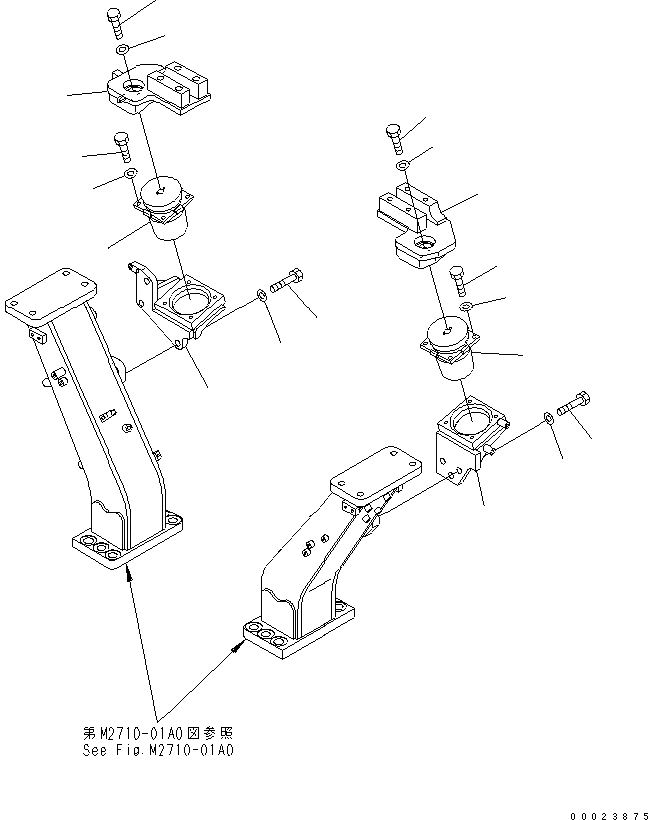 第M2710-01A0図参照
See Fig.M2710-01A0

00023875