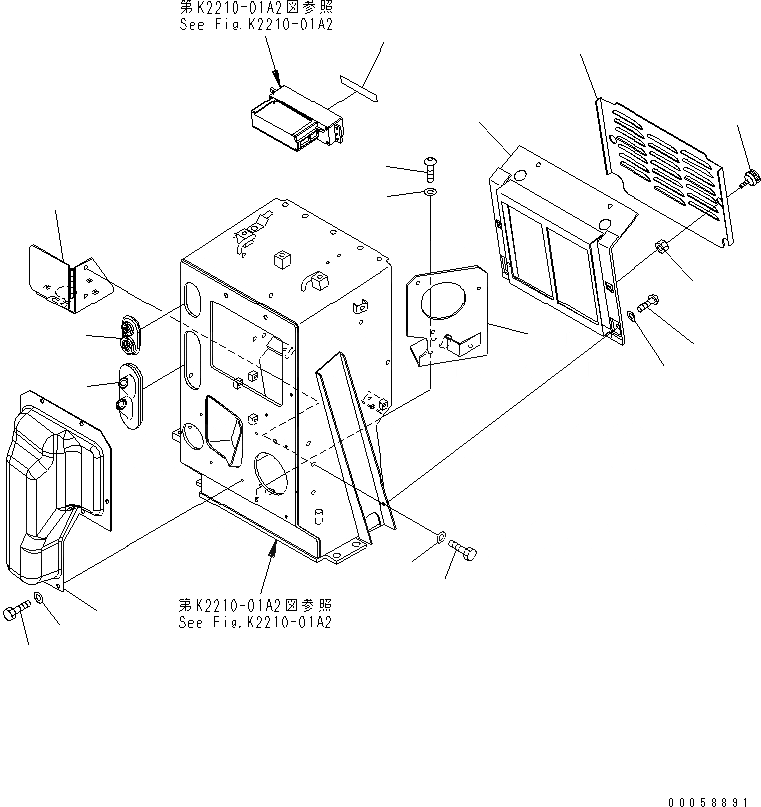 第K2210-01A2図参照
See Fig.K2210-01A2

第K2210-01A2図参照
See Fig.K2210-01A2

00058891