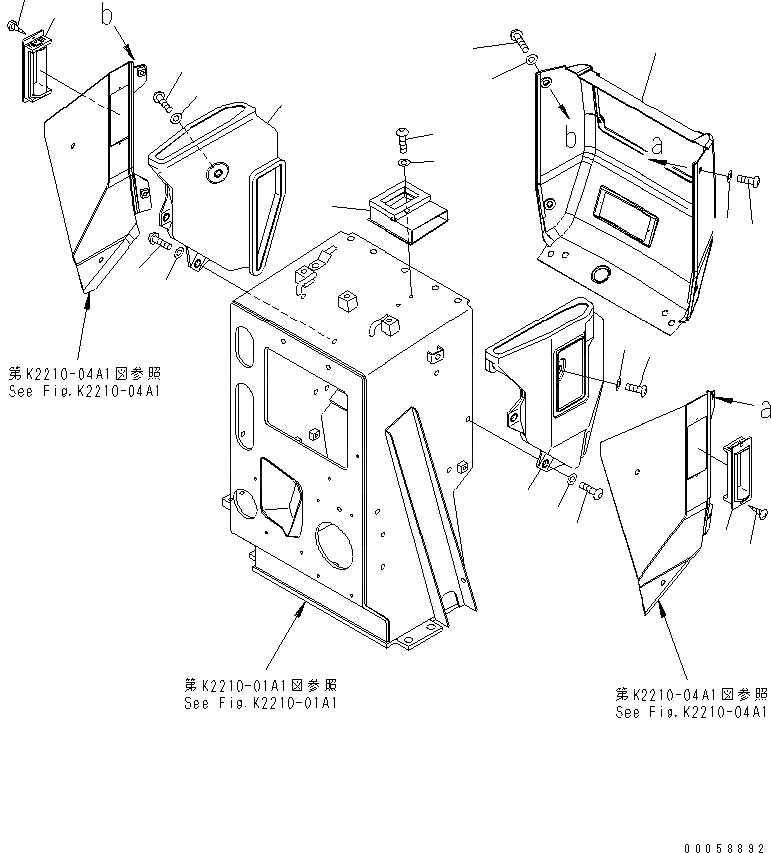 b

b

a

a

第K2210-04A1図参照
See Fig.K2210-04A1

第K2210-01A1図参照
See Fig.K2210-01A1

第K2210-04A1図参照
See Fig.K2210-04A1

00058892