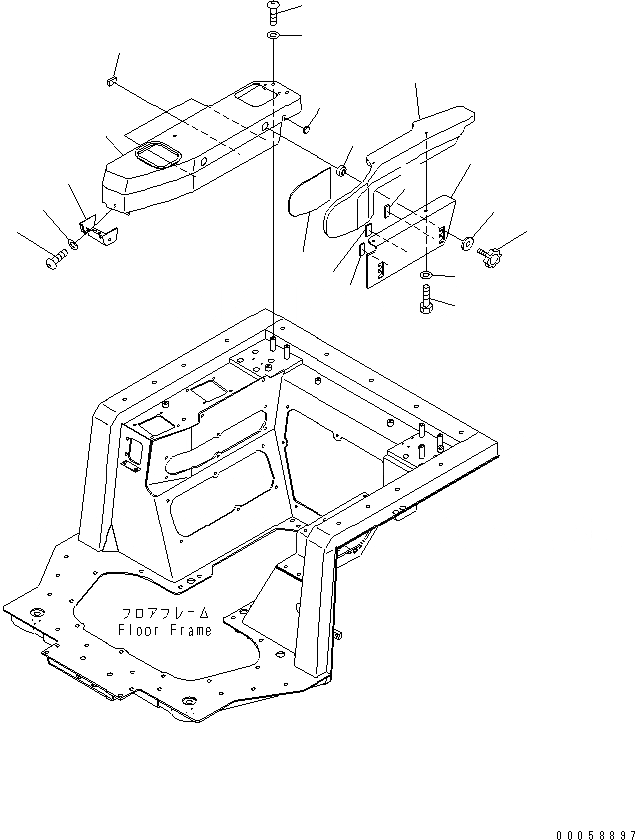 フロアフレーム
Floor Frame

00058897