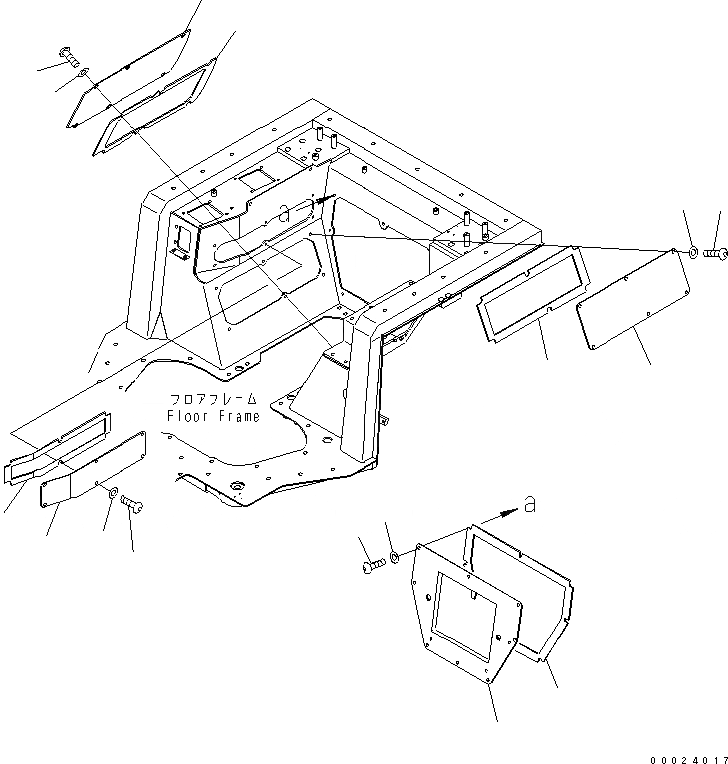 a

フロアフレーム
Floor Frame

a

00024017