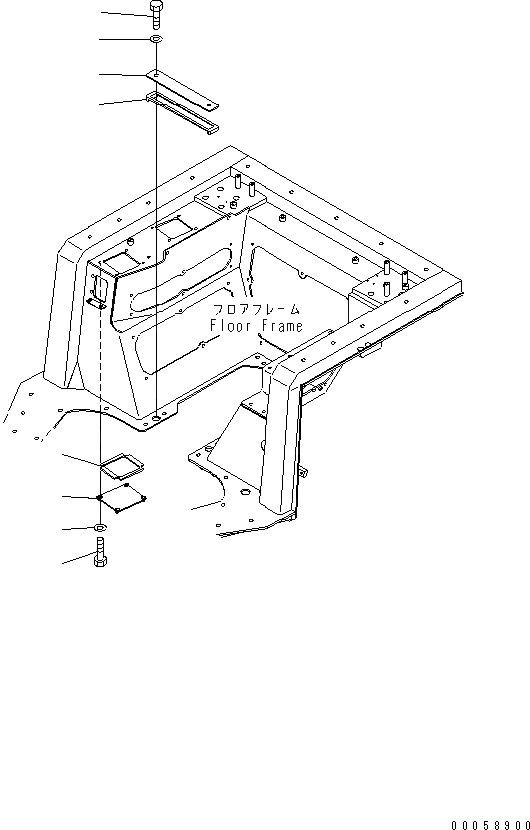 フロアフレーム
Floor Frame

00058900