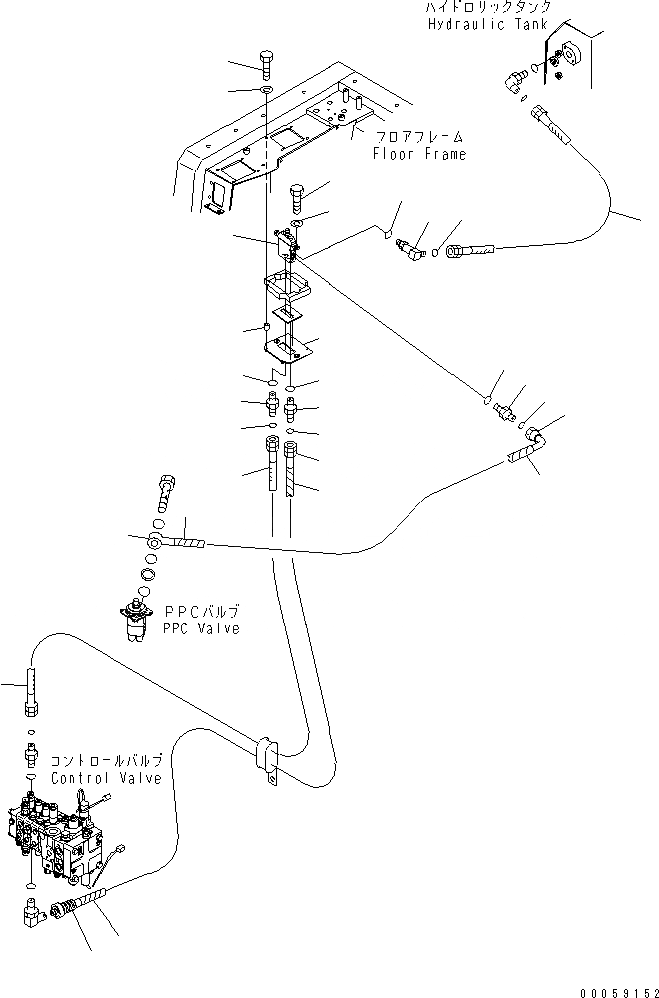 ハイドロリックタンク
Hydraulic Tank

フロアフレーム
Floor Frame

PPCバルブ
PPC Valve

コントロールバルブ
Control Valve

00059152