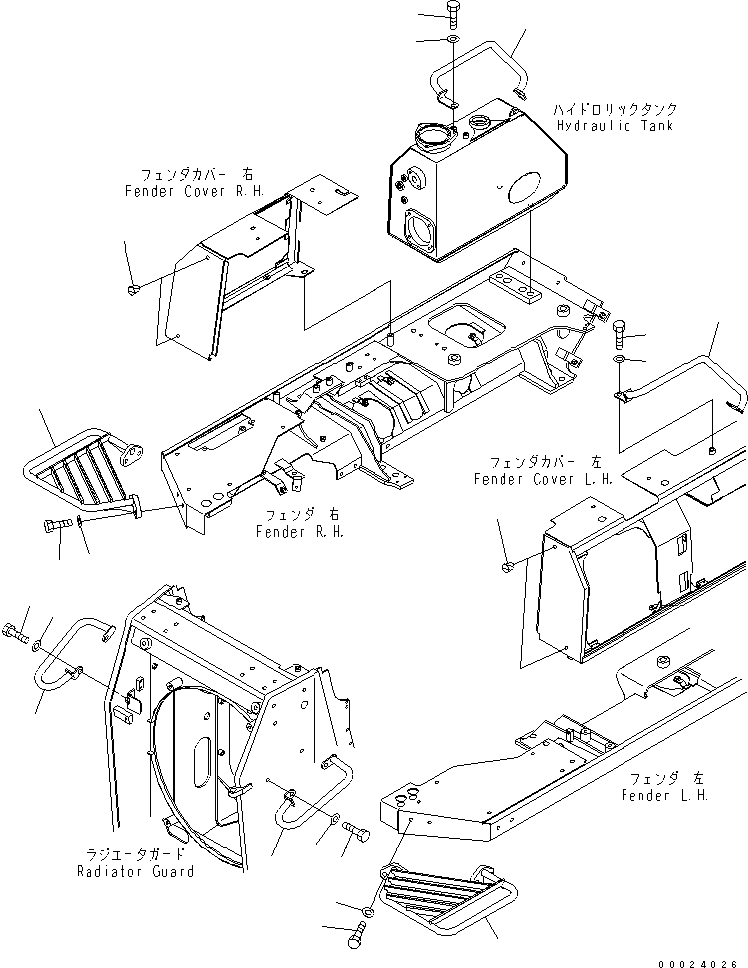 ハイドロリックタンク
Hydraulic Tank

フェンダカバー 右
Fender Cover R.H.

フェンダカバー 左
Fender Cover L.H.

フェンダ 右
Fender R.H.

フェンダ 左
Fender L.H.

ラジエータガード
Radiator Guard

00024026