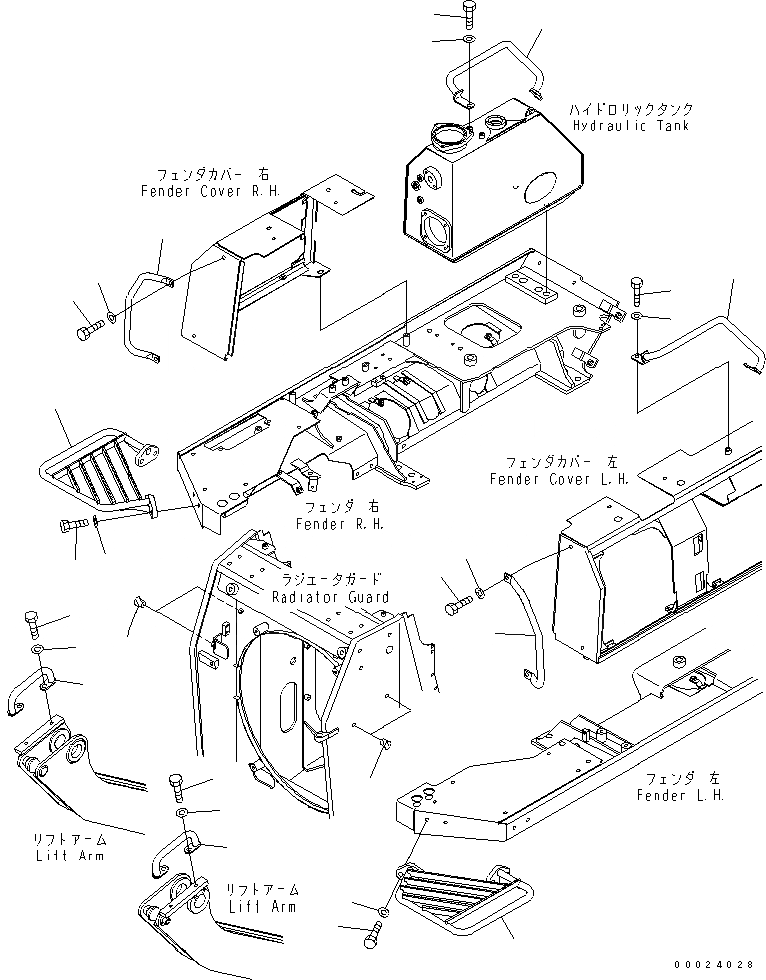 ハイドロリックタンク
Hydraulic Tank

フェンダカバー 右
Fender Cover R.H.

フェンダカバー 左
Fender Cover L.H.

フェンダ 右
Fender R.H.

ラジエータガード
Radiator Guard

フェンダ 左
Fender L.H.

リフトアーム
Lift Arm

リフトアーム
Lift Arm

00024028