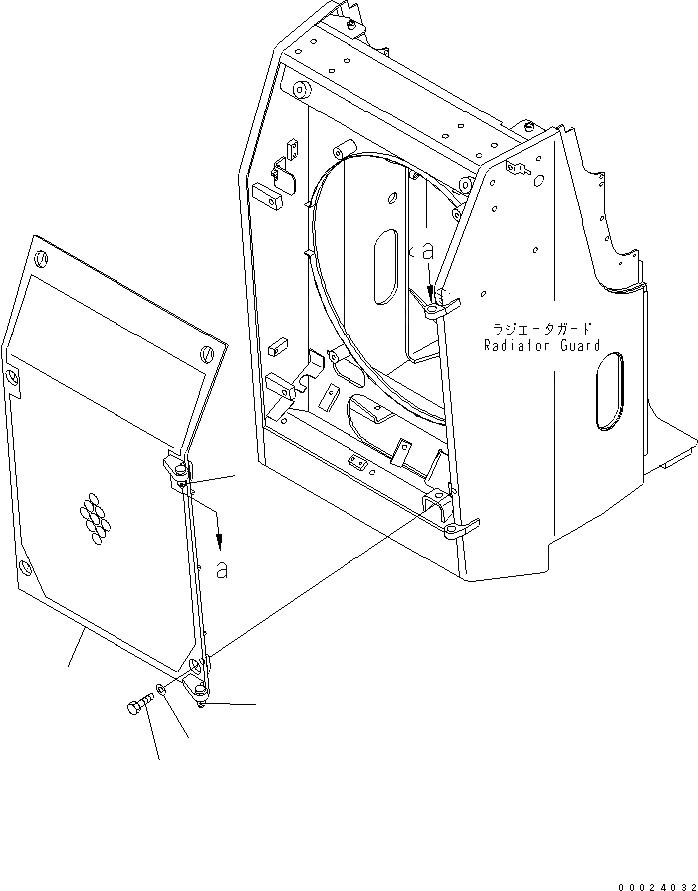 a

ラジエータガード
Radiator Guard

a

00024032