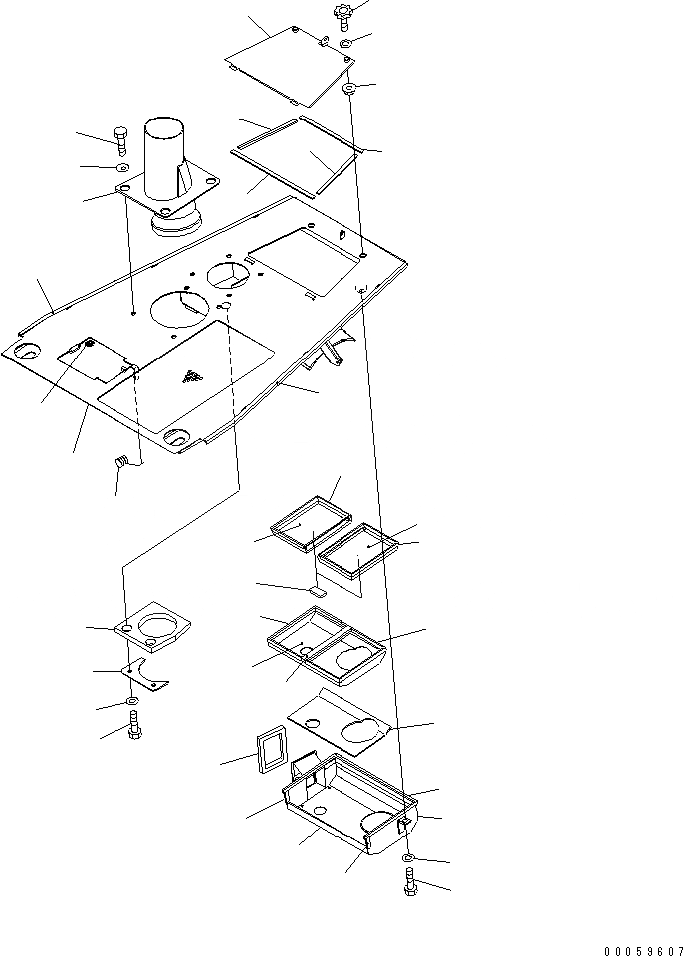 00059607