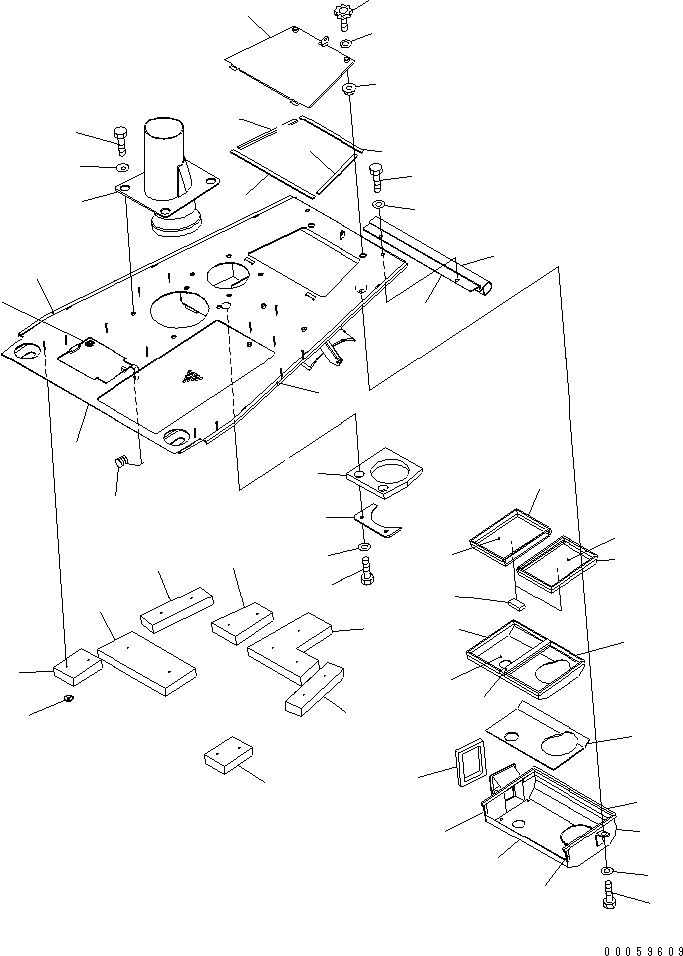 00059609