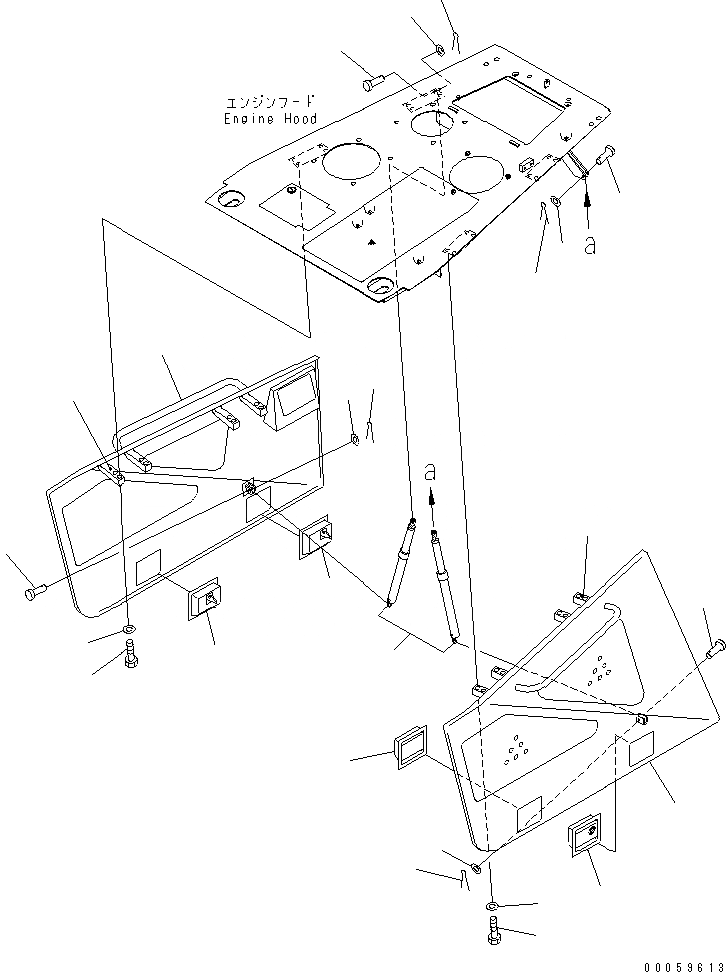 エンジンフード
Engine Hood

a

a

00059613