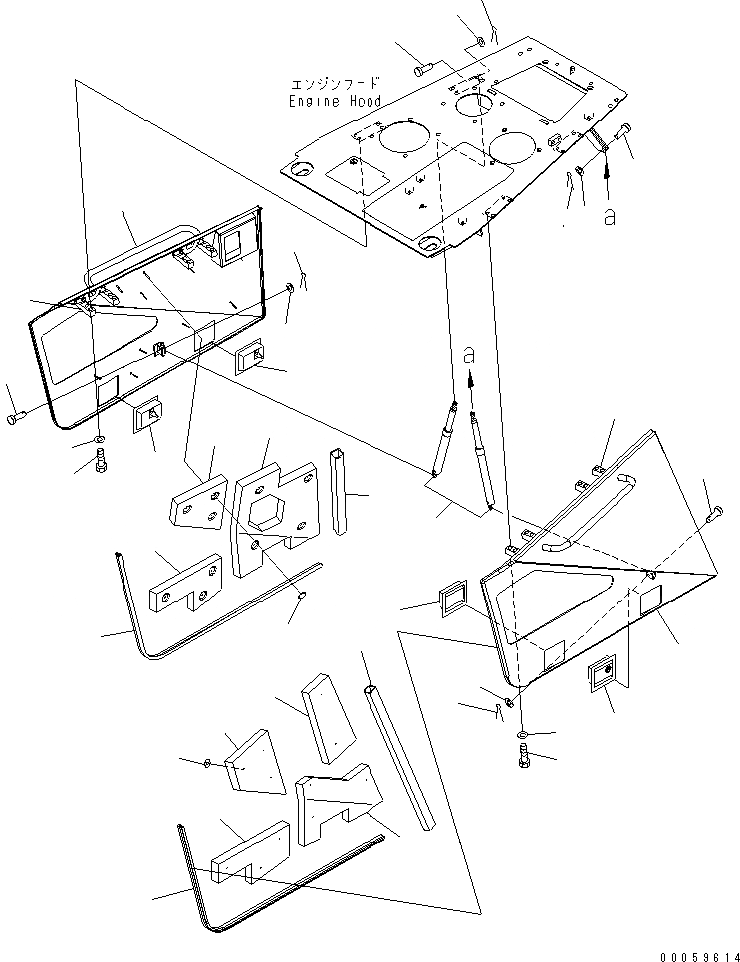 エンジンフード
Engine Hood

a

a

00059614