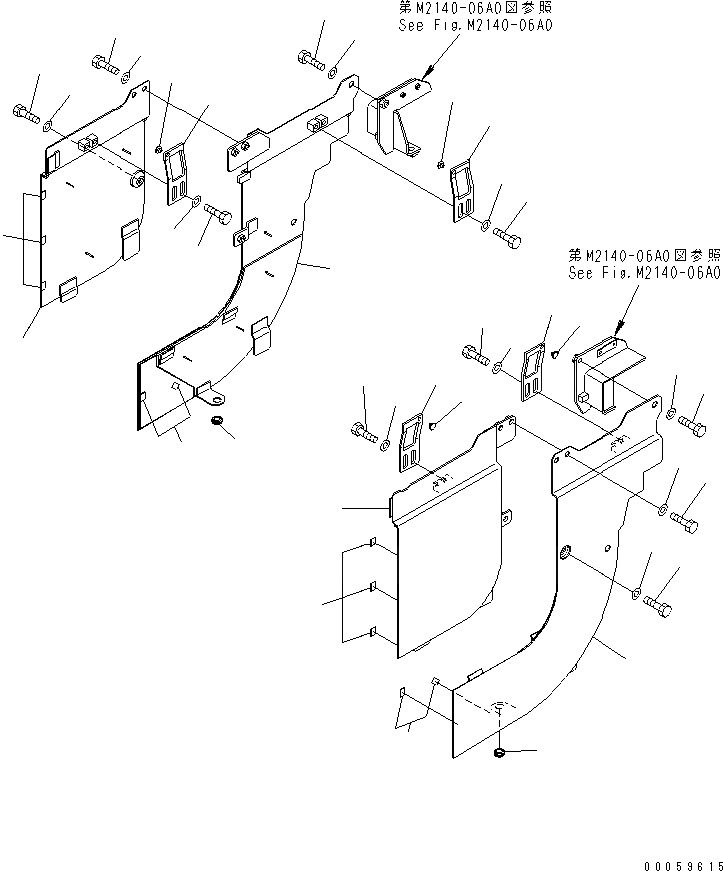 第M2140-06A0図参照
See Fig.M2140-06A0

第M2140-06A0図参照
See Fig.M2140-06A0

00059615