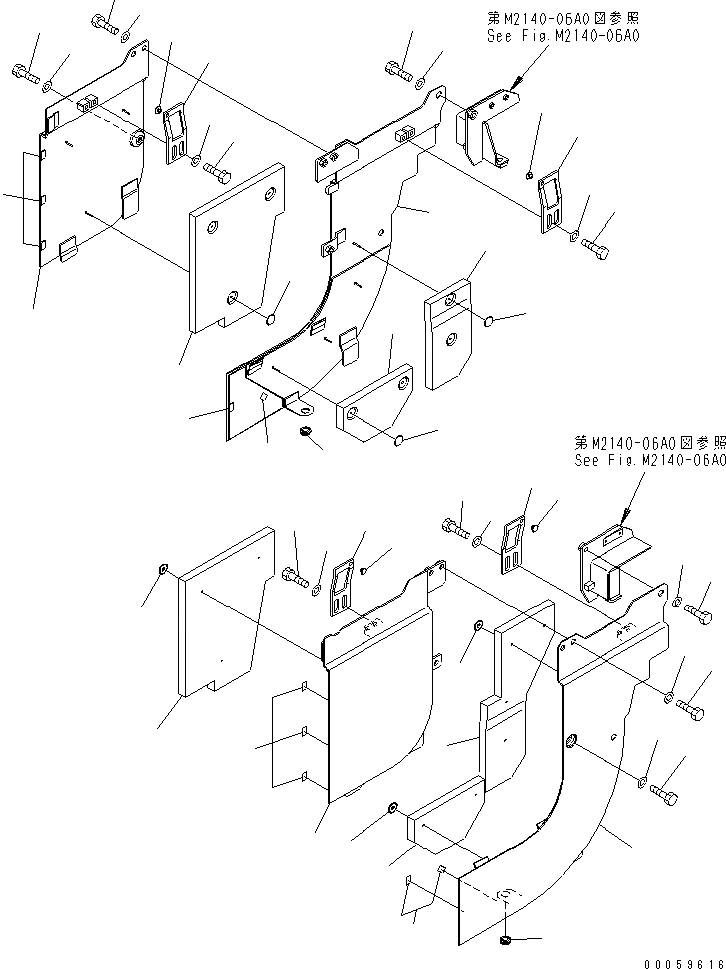 第M2140-06A0図参照
See Fig.M2140-06A0

第M2140-06A0図参照
See Fig.M2140-06A0

00059616