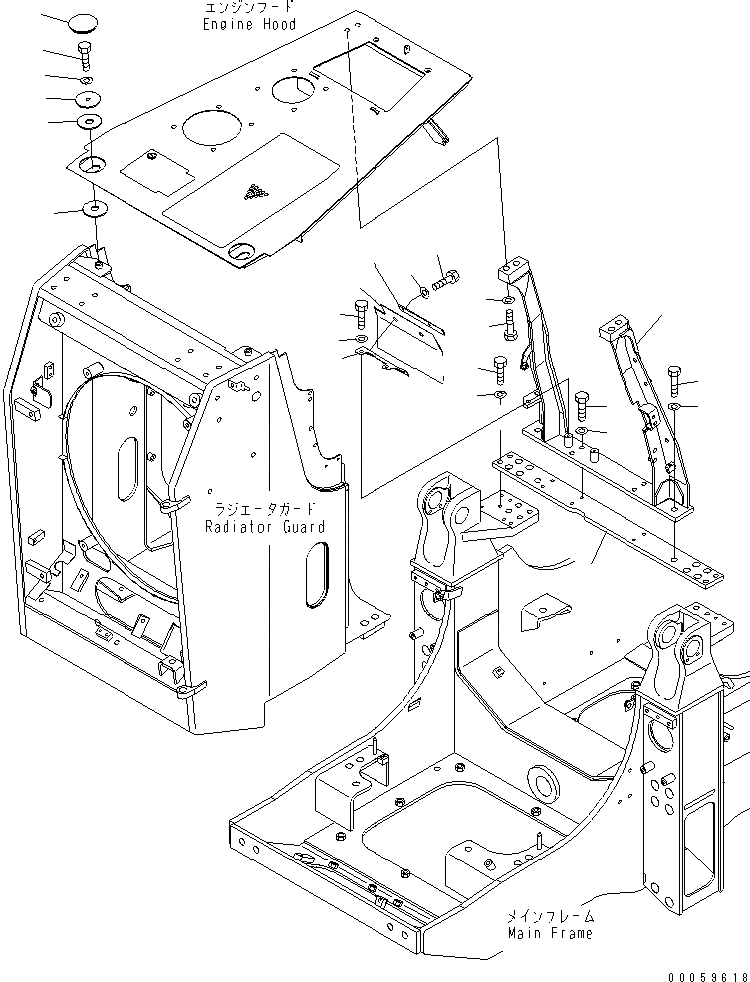 エンジンフード
Engine Hood

ラジエータガード
Radiator Guard

メインフレーム
Main Frame

00059618