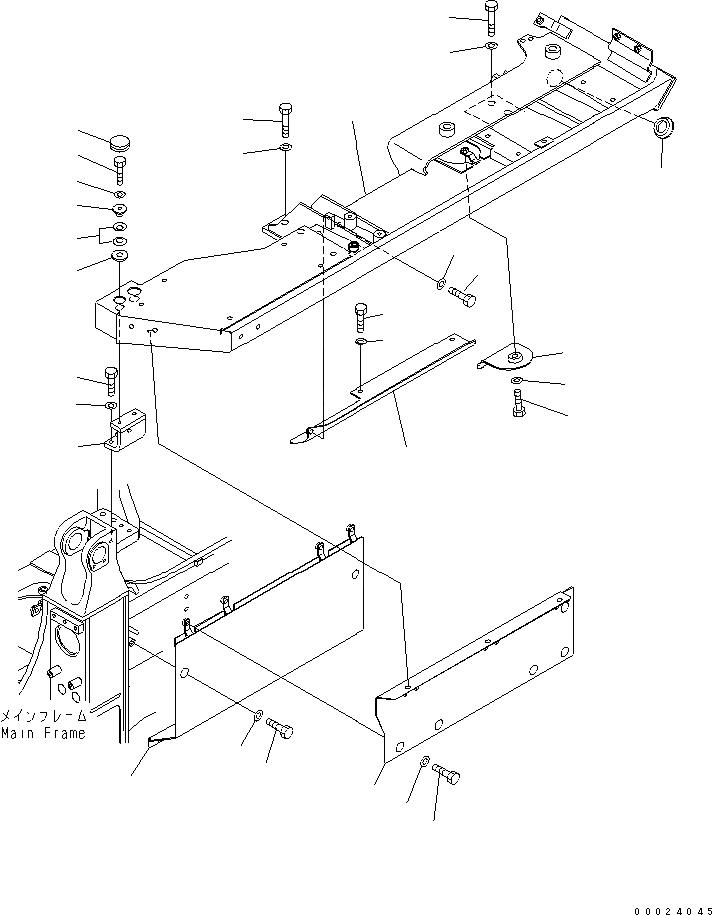 メインフレーム
Main Frame

00024045