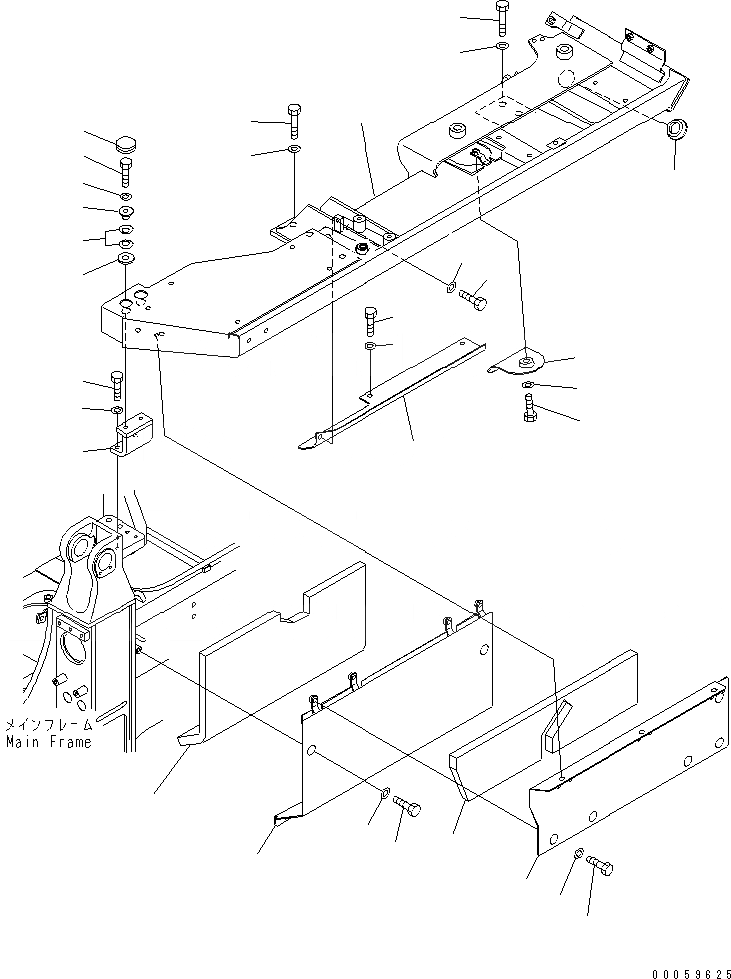 メインフレーム
Main Frame

00059625