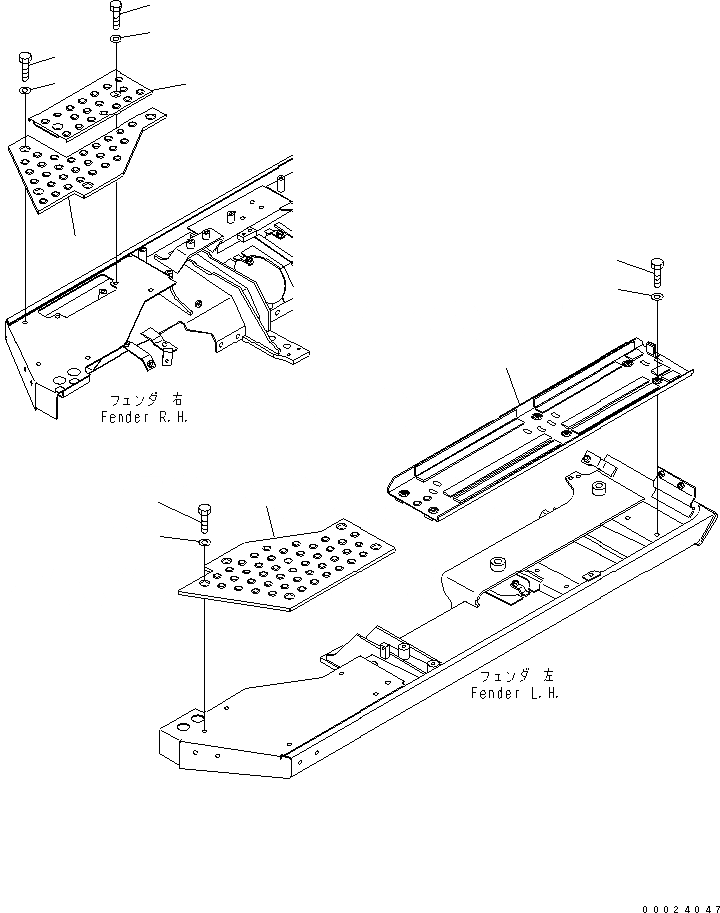 フェンダ 右
Fender R.H.

フェンダ 左
Fender L.H.

00024047