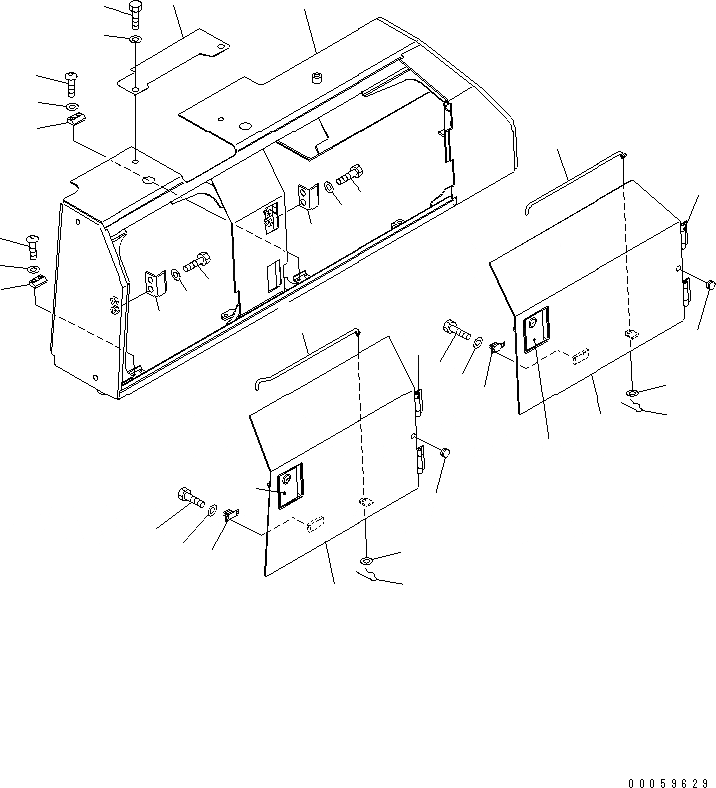 00059629