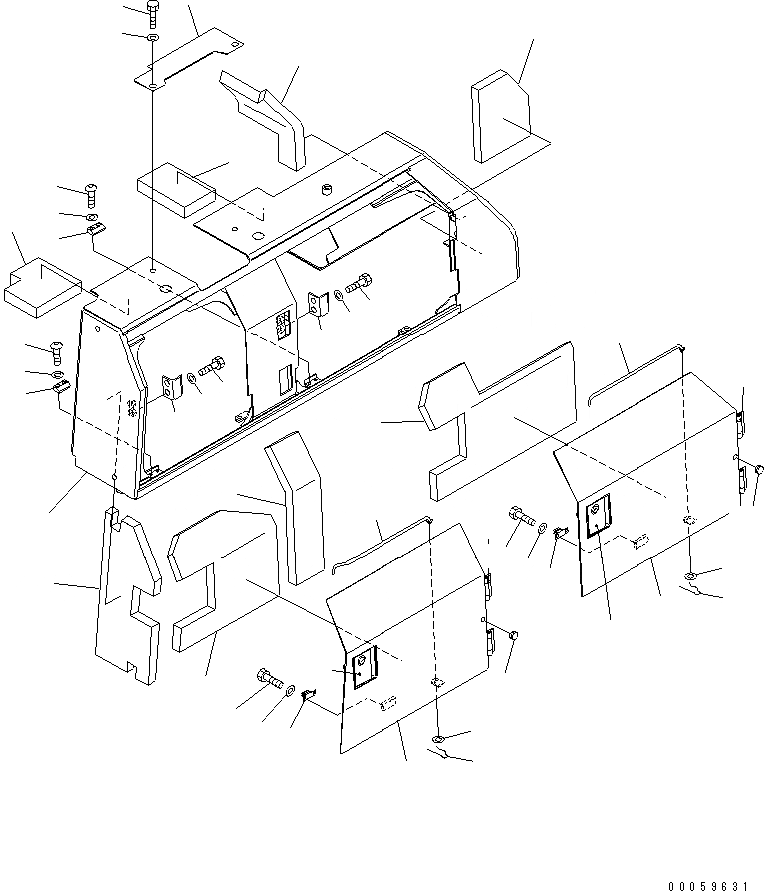 00059631