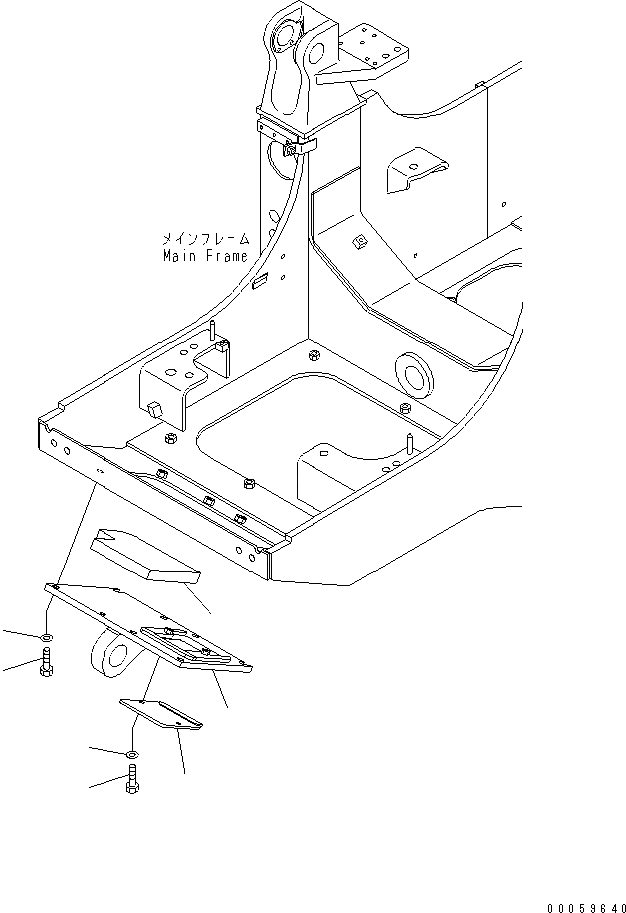 メインフレーム
Main Frame

00059640