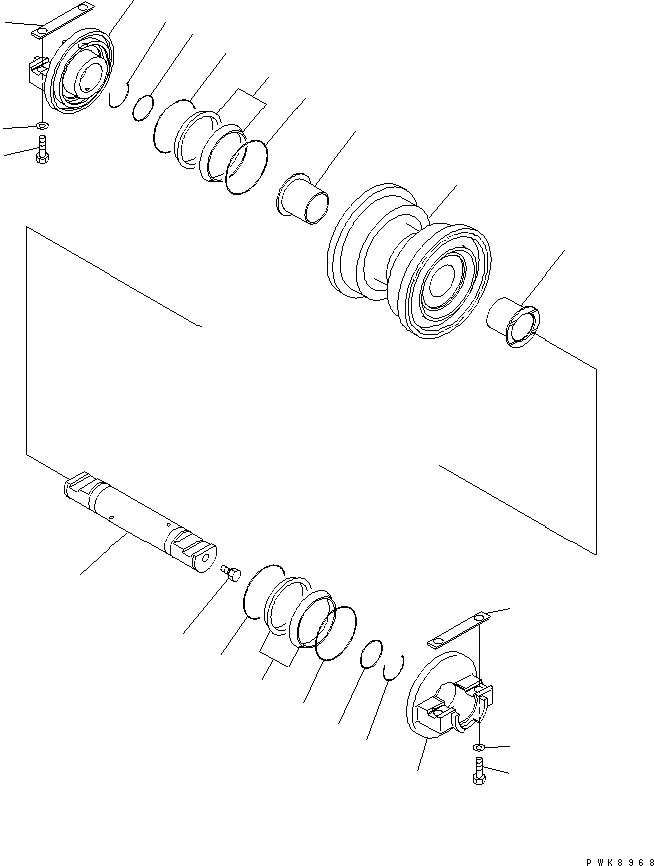 PWK8968