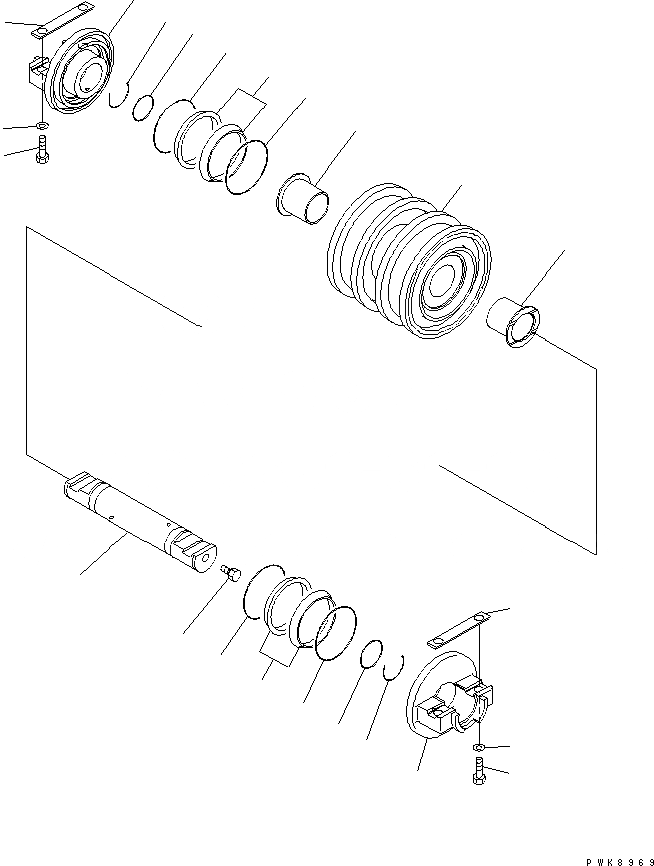 PWK8969