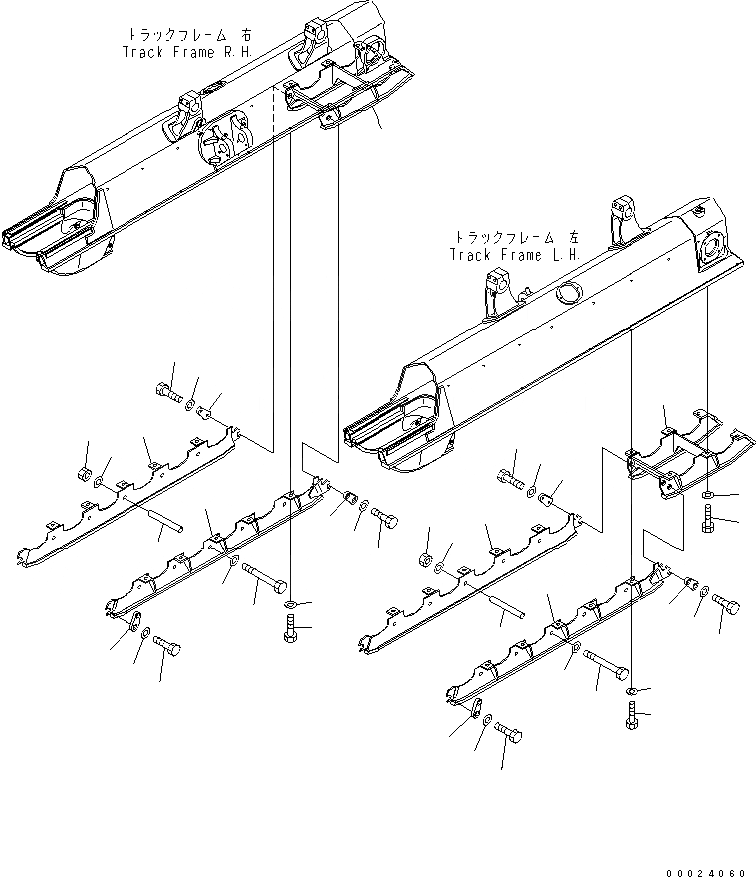 トラックフレーム 右
Track Frame R.H.

トラックフレーム 左
Track Frame L.H.

00024060