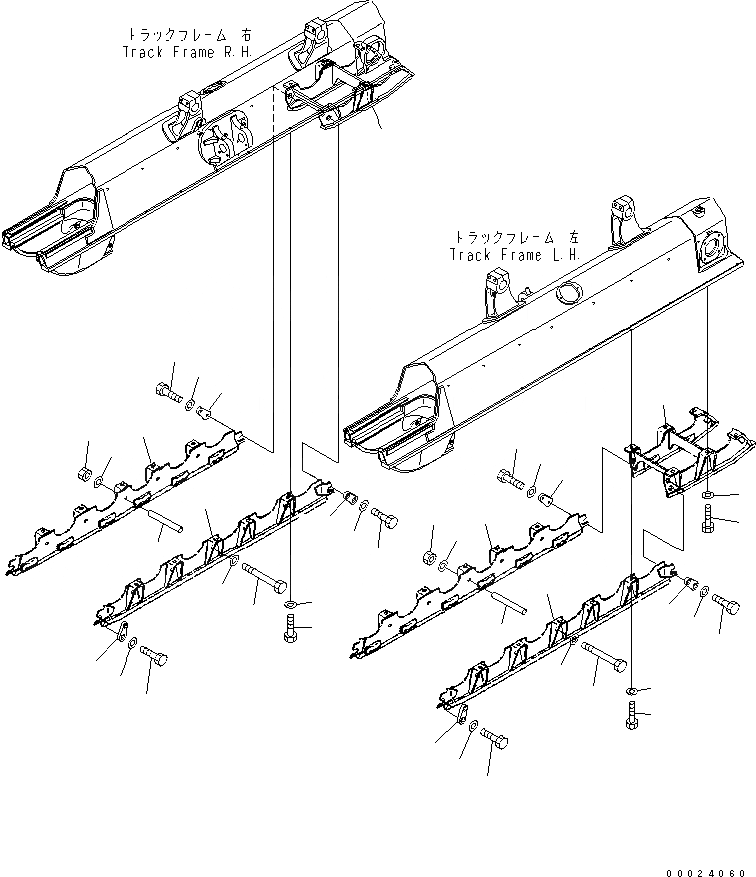 トラックフレーム 右
Track Frame R.H.

トラックフレーム 左
Track Frame L.H.

00024060