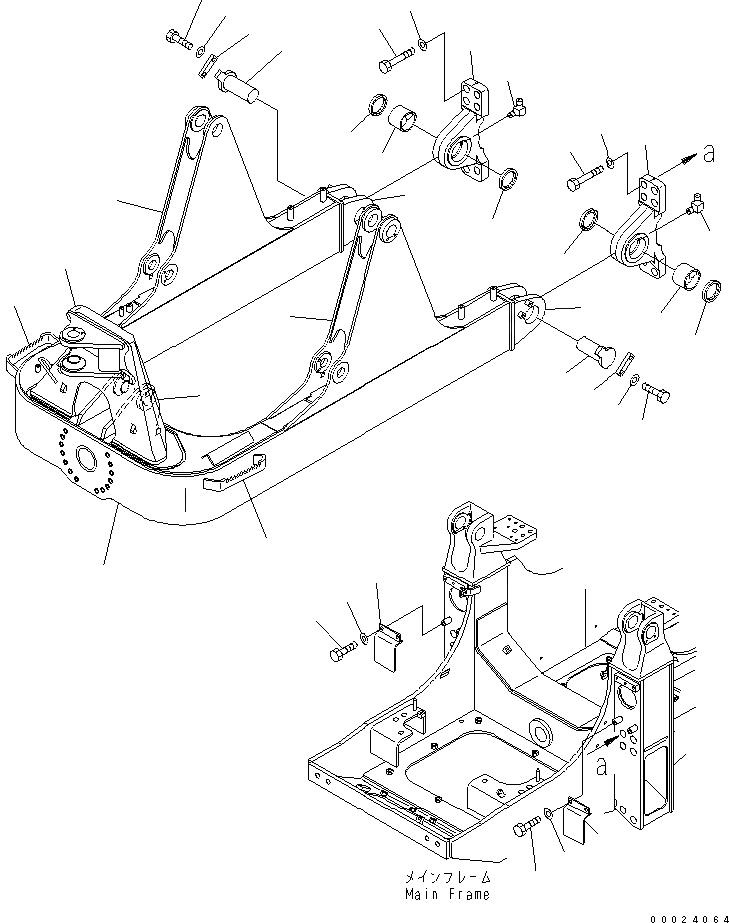 a

a

メインフレーム
Main Frame

00024064