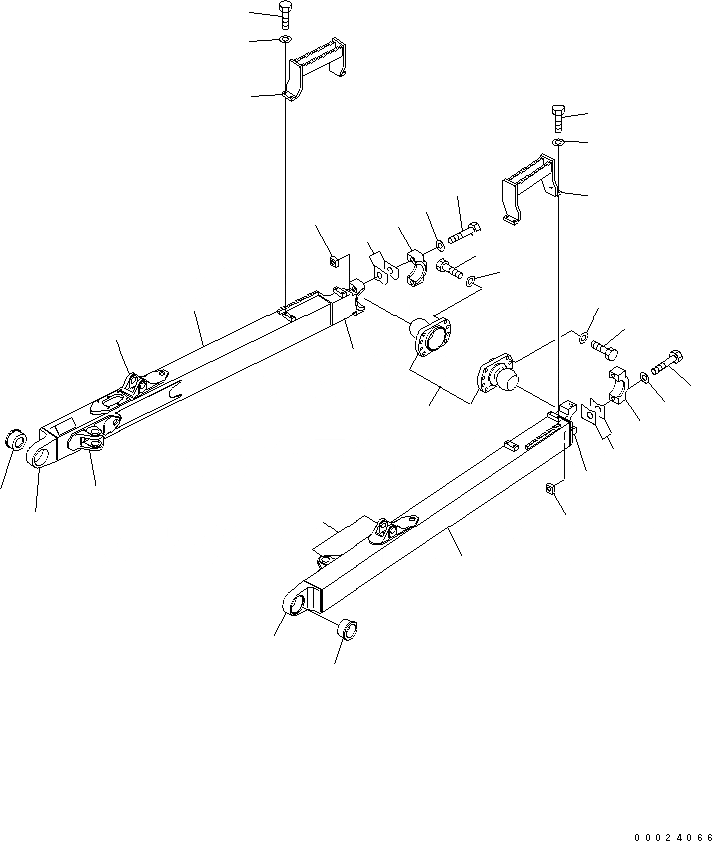 00024066