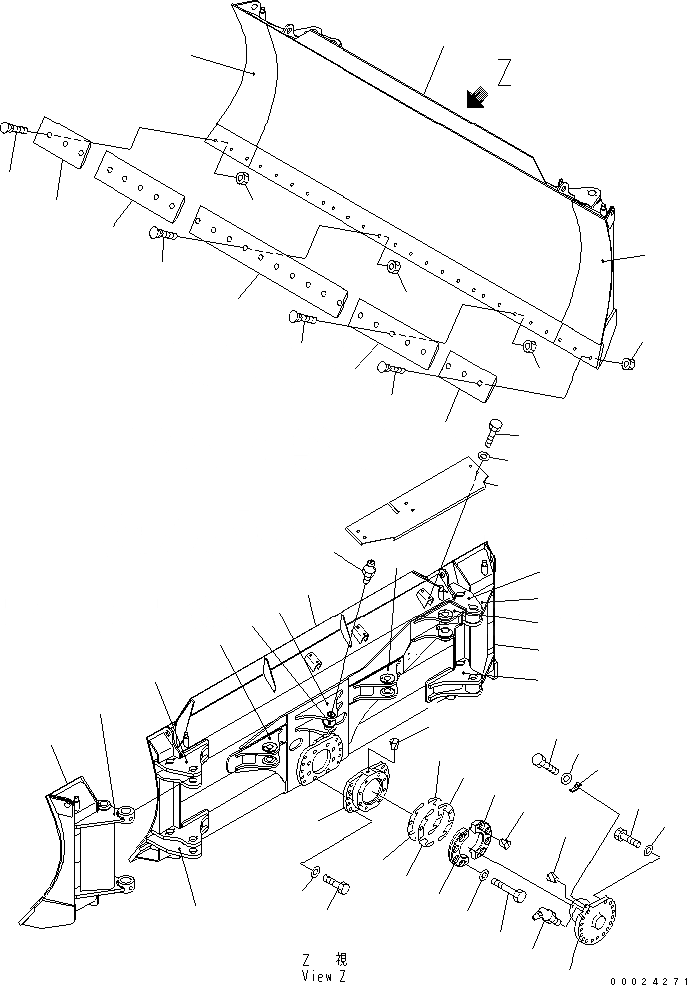 Z

Z 視
View Z

00024271