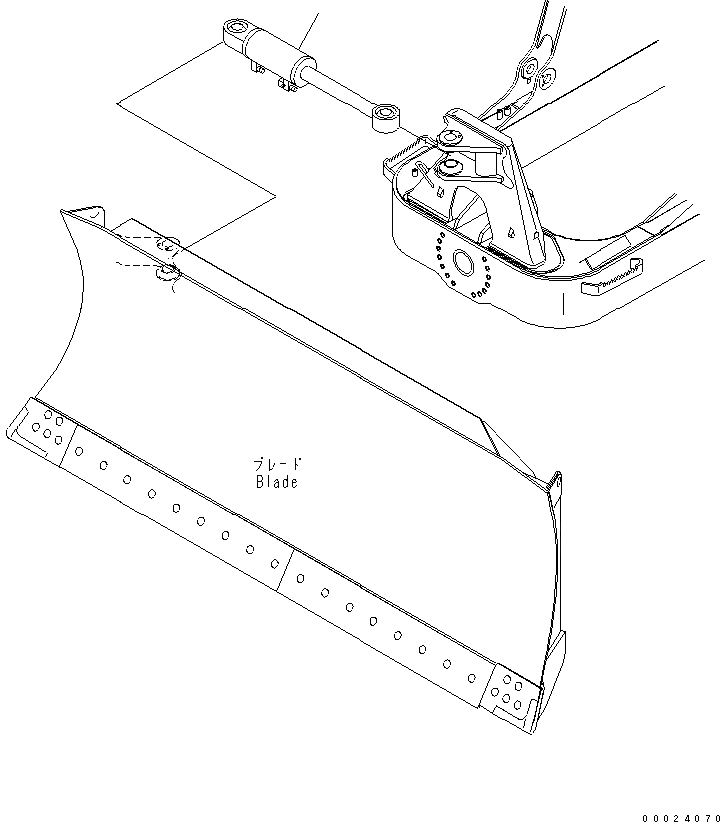 ブレード
Blade

00024070