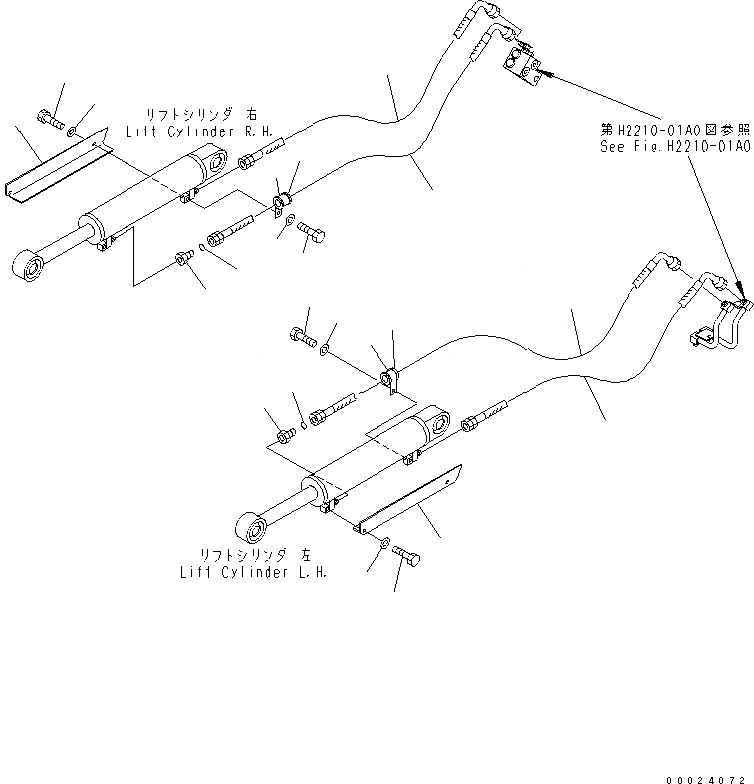 リフトシリンダ 右
Lift Cylinder R.H.

第H2210-01A0図参照
See Fig.H2210-01A0

リフトシリンダ 左
Lift Cylinder L.H.

00024072